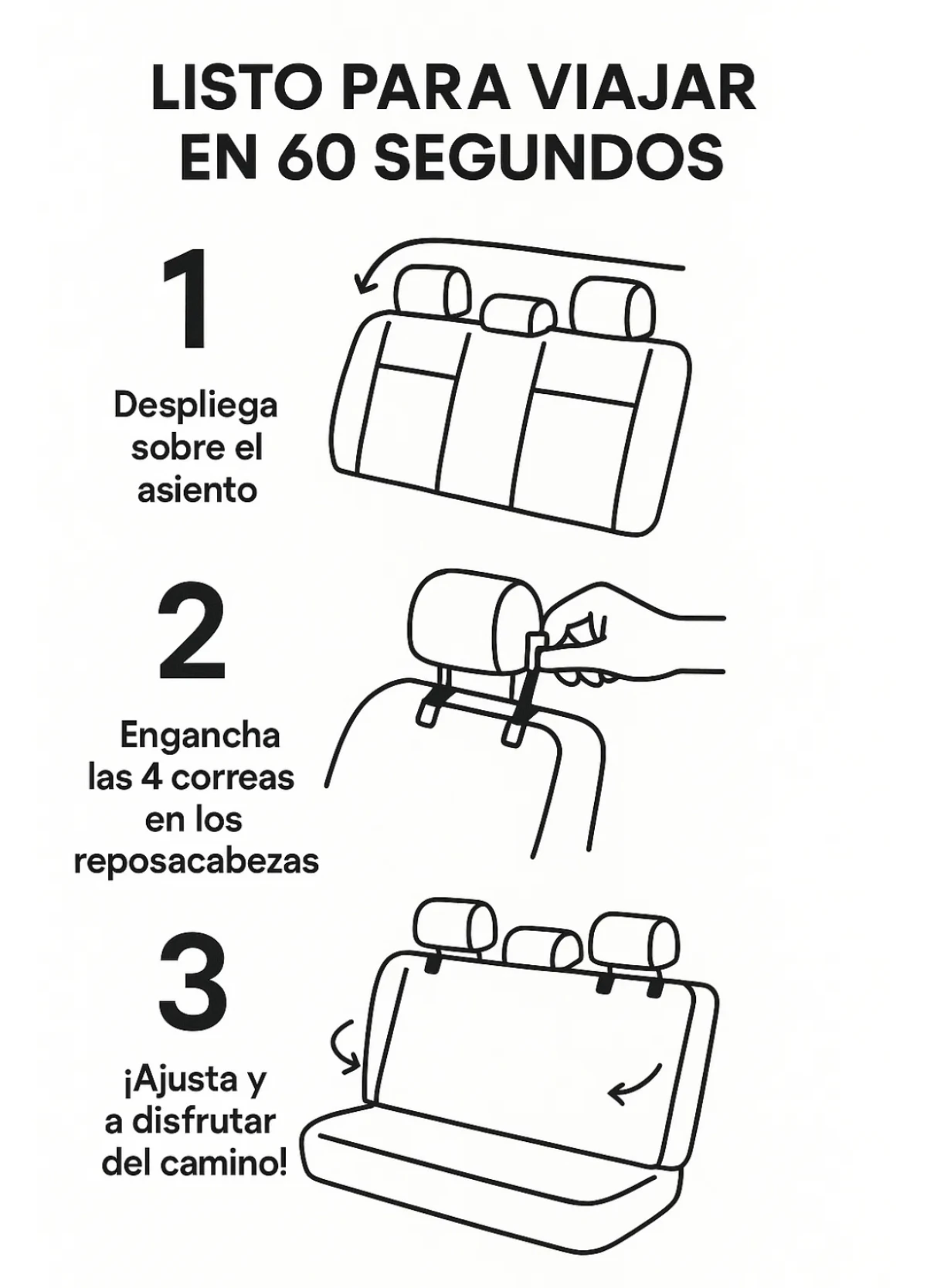 LISTO PARA VIAJAR EN 60 SEGUNDOS

1

Despliega sobre el asiento

2

Engancha las 4 correas en los reposacabezas

3

¡Ajusta y a disfrutar del camino!